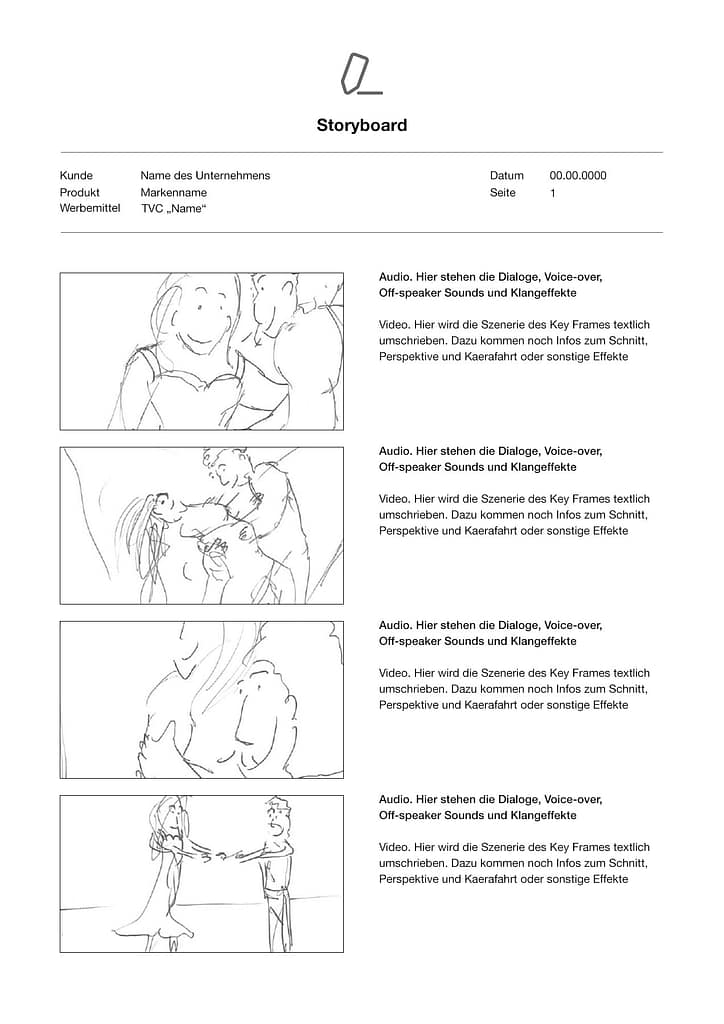 Storyboard

Kunde Name des Unternehmens
Produkt Markenname
Werbemittel TVC „Name“

Datum 00.00.0000
Seite 1

Audio. Hier stehen die Dialoge, Voice-over, Off-speaker Sounds und Klangeffekte

Video. Hier wird die Szenerie des Key Frames textlich umschrieben. Dazu kommen noch Infos zum Schnitt, Perspektive und Kaerafahrt oder sonstige Effekte

Audio. Hier stehen die Dialoge, Voice-over, Off-speaker Sounds und Klangeffekte

Video. Hier wird die Szenerie des Key Frames textlich umschrieben. Dazu kommen noch Infos zum Schnitt, Perspektive und Kaerafahrt oder sonstige Effekte

Audio. Hier stehen die Dialoge, Voice-over, Off-speaker Sounds und Klangeffekte

Video. Hier wird die Szenerie des Key Frames textlich umschrieben. Dazu kommen noch Infos zum Schnitt, Perspektive und Kaerafahrt oder sonstige Effekte

Audio. Hier stehen die Dialoge, Voice-over, Off-speaker Sounds und Klangeffekte

Video. Hier wird die Szenerie des Key Frames textlich umschrieben. Dazu kommen noch Infos zum Schnitt, Perspektive und Kaerafahrt oder sonstige Effekte